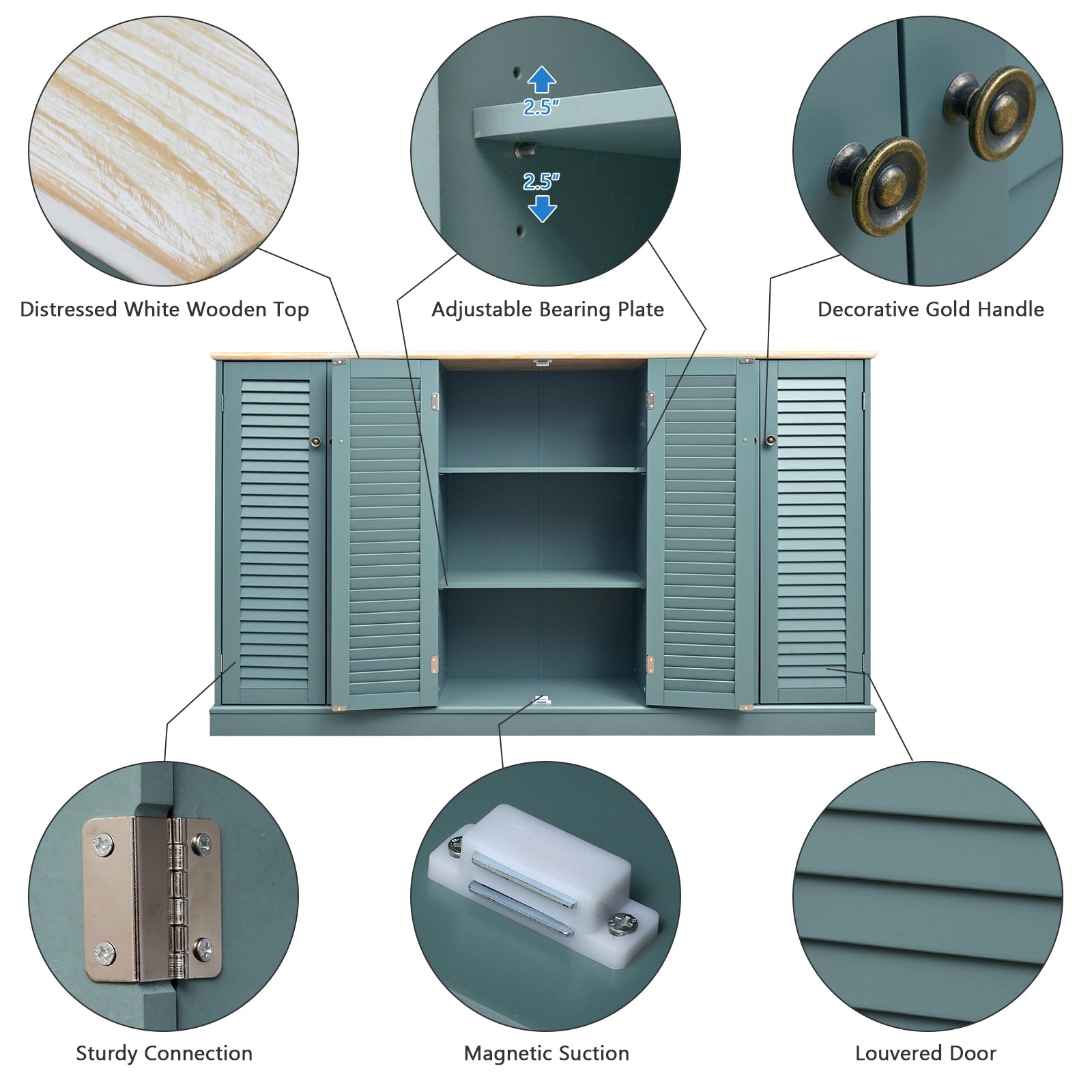 2.5"

2.5"

Distressed White Wooden Top

Adjustable Bearing Plate

Decorative Gold Handle

Sturdy Connection

Magnetic Suction

Louvered Door