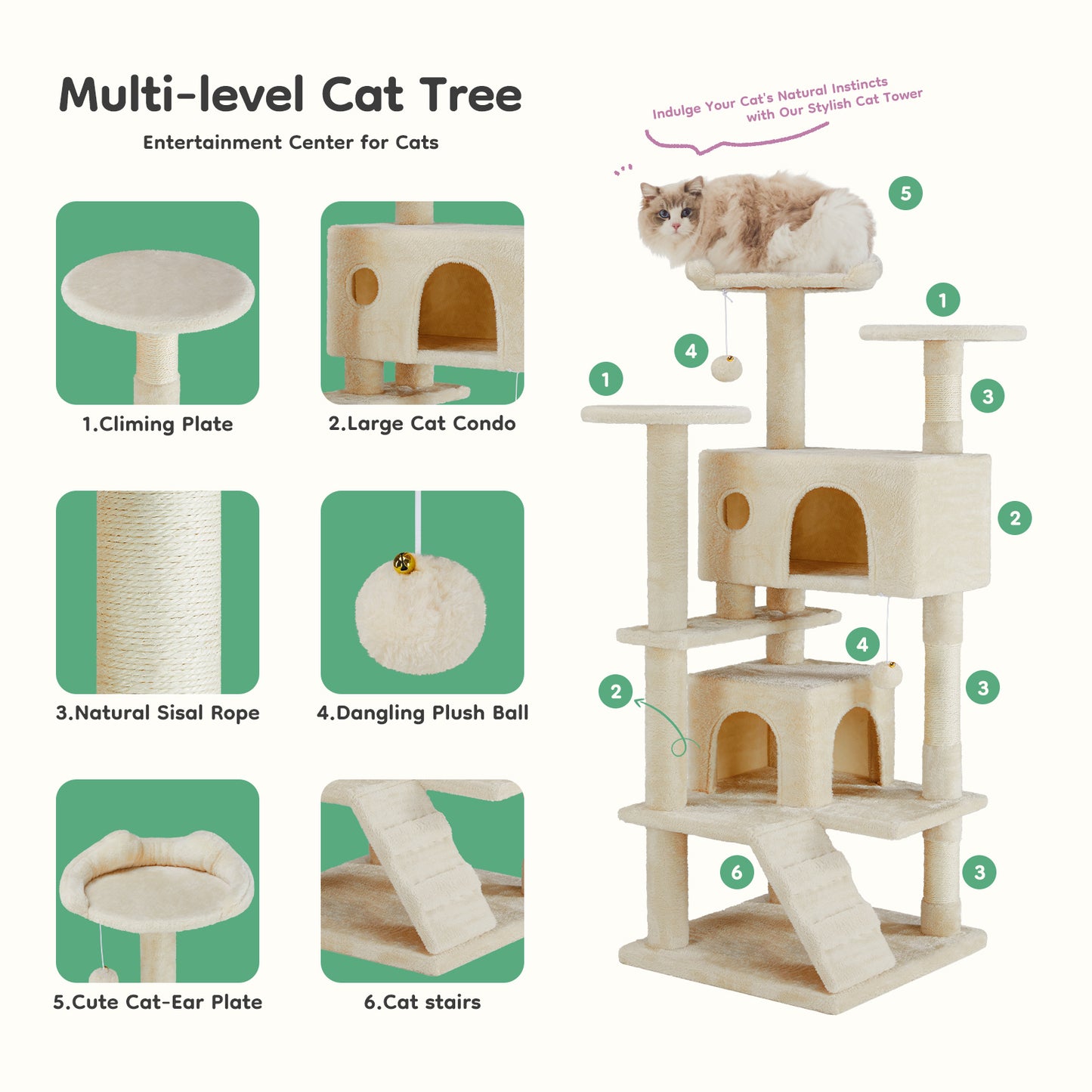 Multi-level Cat Tree

Entertainment Center for Cats

1.Climing Plate

2.Large Cat Condo

3.Natural Sisal Rope

4.Dangling Plush Ball

5.Cute Cat-Ear Plate

6.Cat stairs

Indulge Your Cat's Natural Instincts with Our Stylish Cat Tower

5

1

4

1

3

2

4

2

3

6

3