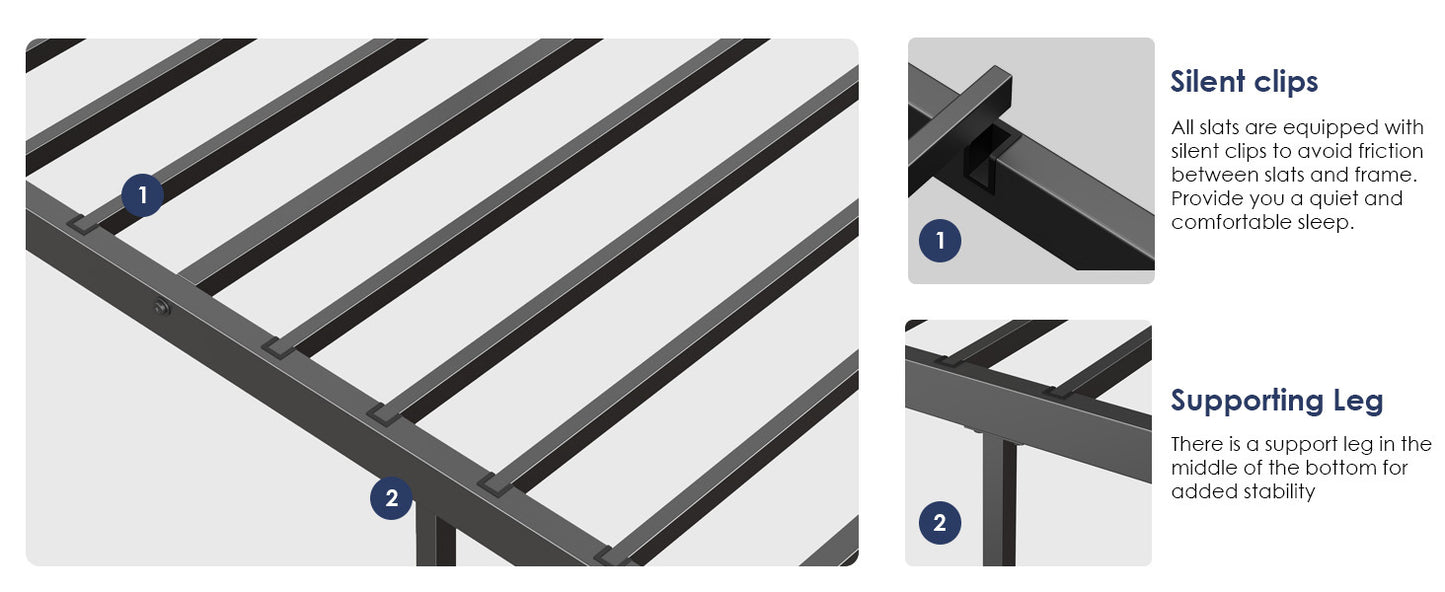 1

2

1

Silent clips

All slats are equipped with silent clips to avoid friction between slats and frame. Provide you a quiet and comfortable sleep.

2

Supporting Leg

There is a support leg in the middle of the bottom for added stability